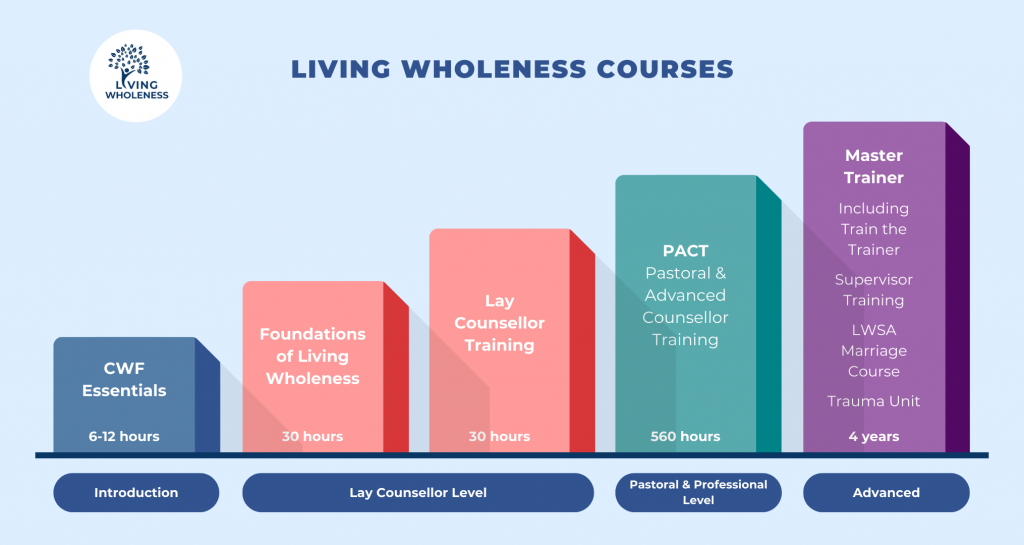 LIVING WHOLENESS

LIVING WHOLENESS COURSES

CWF Essentials
6-12 hours

Foundations of Living Wholeness
30 hours

Lay Counsellor Training
30 hours

PACT
Pastoral & Advanced Counsellor Training
560 hours

Master Trainer
Including Train the Trainer
Supervisor Training
LWSA Marriage Course
Trauma Unit
4 years

Introduction

Lay Counsellor Level

Pastoral & Professional Level

Advanced